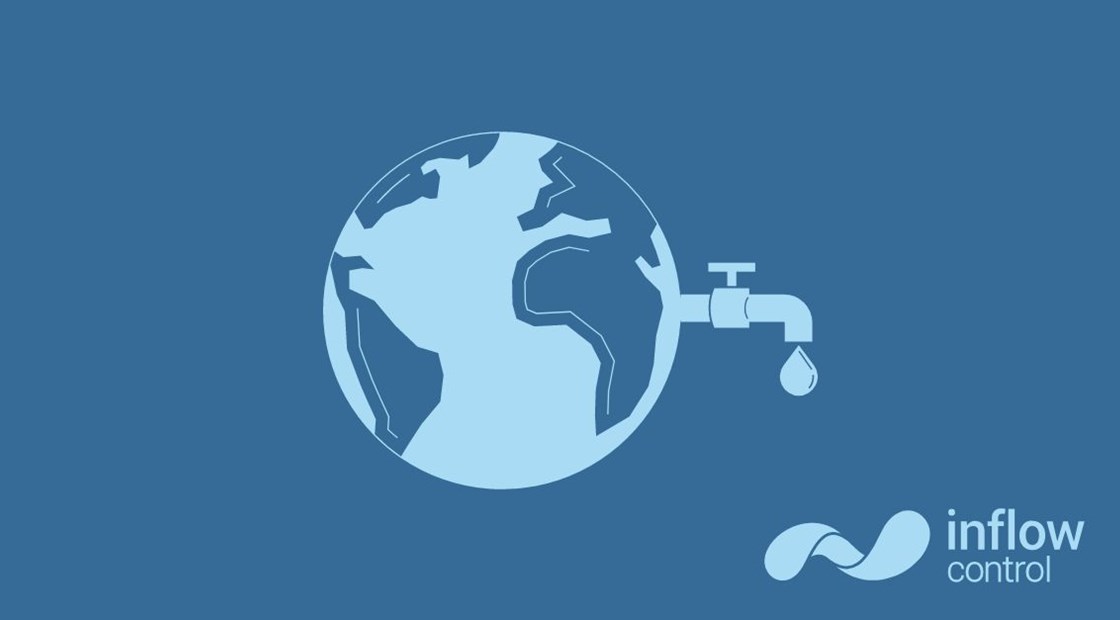 inflow
control